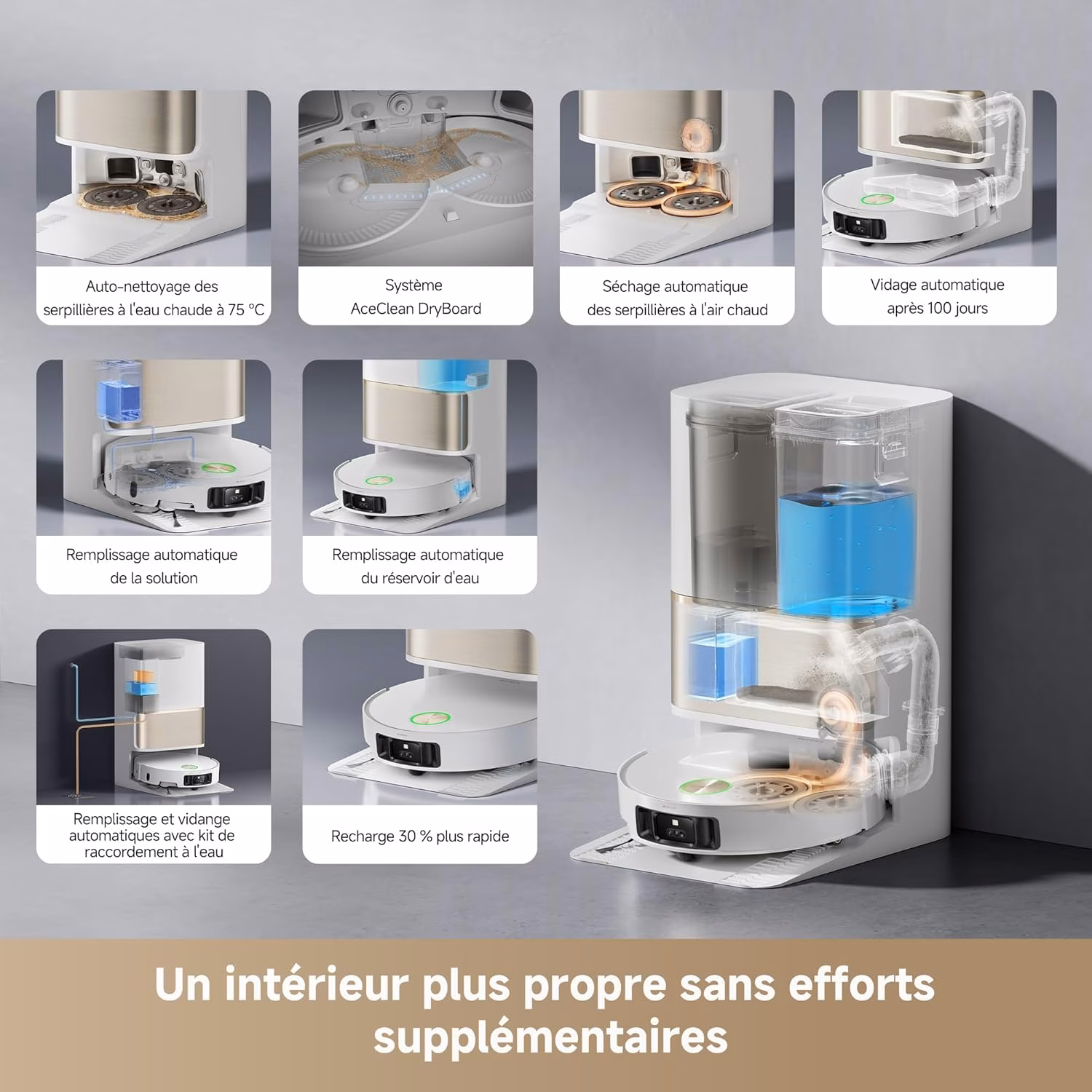 Auto-nettoyage des serpillières à l'eau chaude à 75 °C

Système AceClean DryBoard

Séchage automatique des serpillières à l'air chaud

Vidage automatique après 100 jours

Remplissage automatique de la solution

Remplissage automatique du réservoir d'eau

Remplissage et vidange automatiques avec kit de raccordement à l'eau

Recharge 30 % plus rapide

Un intérieur plus propre sans efforts supplémentaires