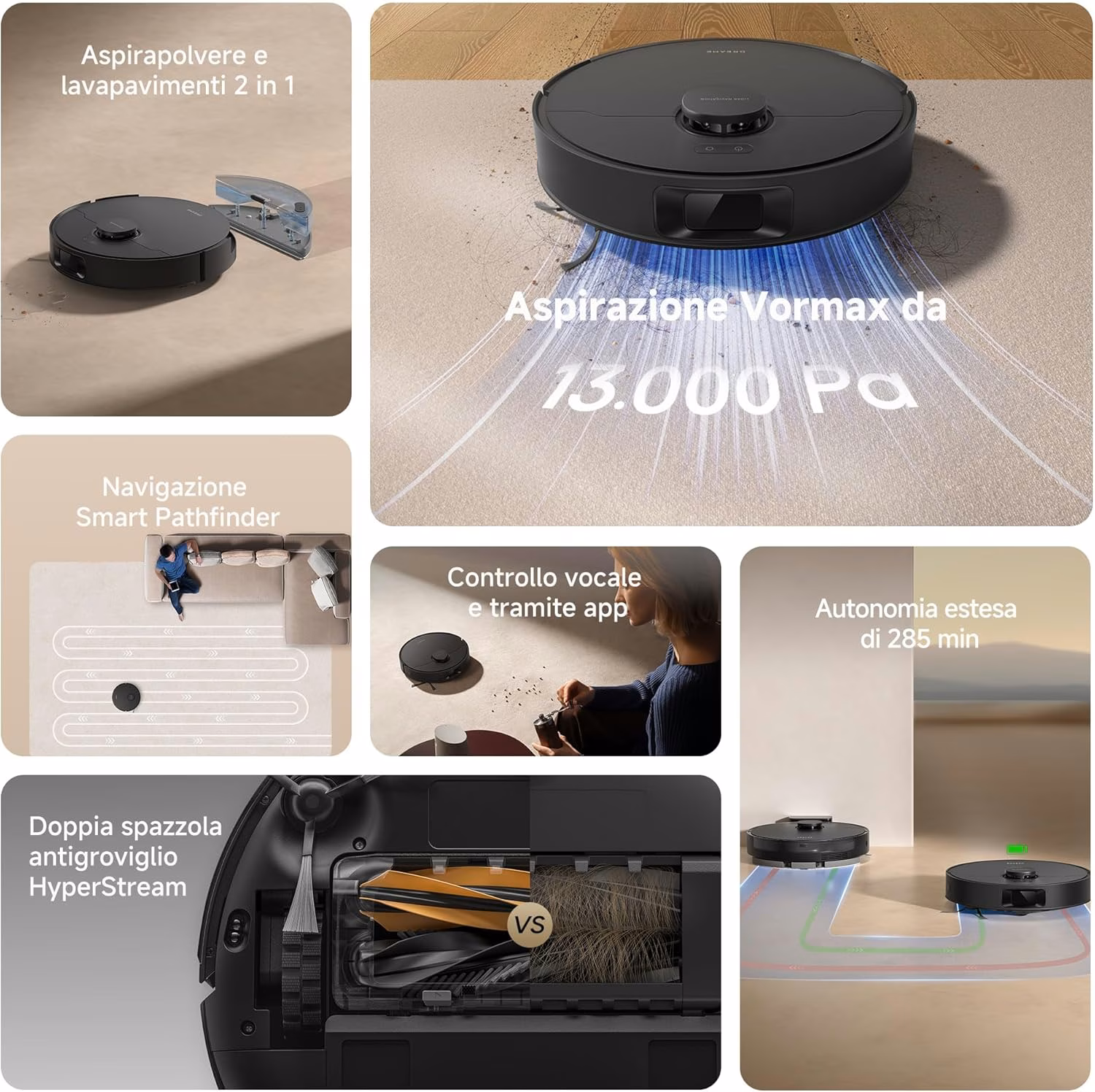 Aspirapolvere e lavapavimenti 2 in 1

DREAME

LIDAR NAVIGATION

Aspirazione Vormax da

13.000 Pa

Navigazione Smart Pathfinder

Controllo vocale e tramite app

Autonomia estesa di 285 min

Doppia spazzola antigroviglio HyperStream

VS